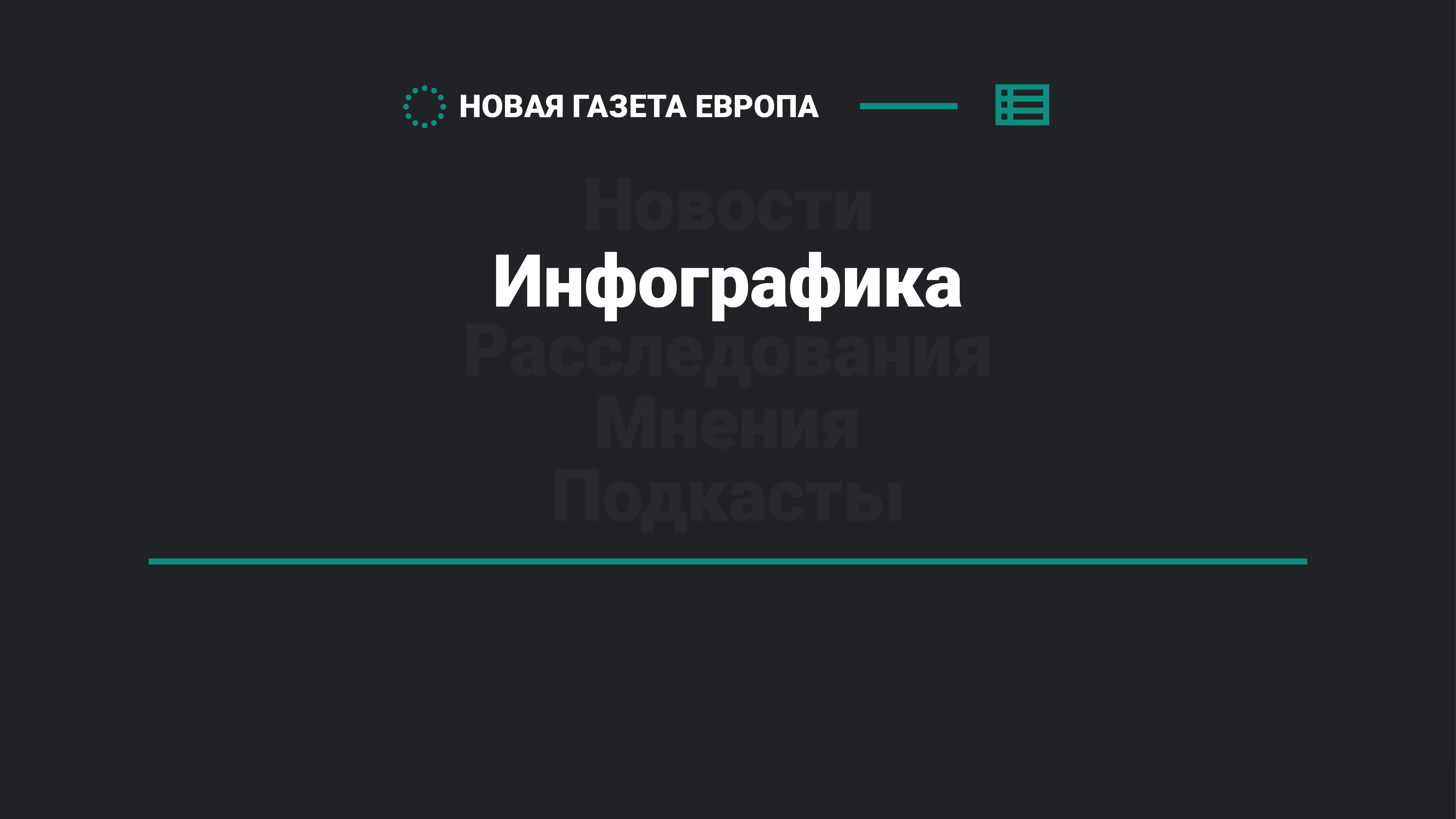 НОВАЯ ГАЗЕТА ЕВРОПА

Новости
Инфографика
Расследования
Мнения
Подкасты